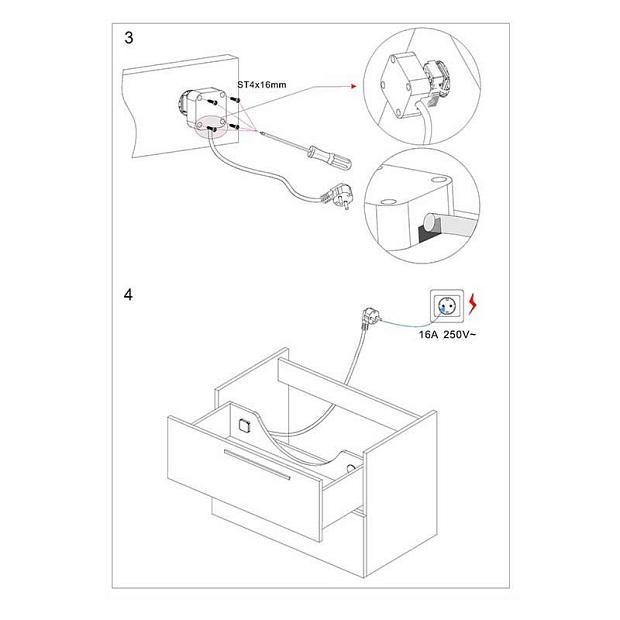 3

ST4x16mm

4

16A 250V~