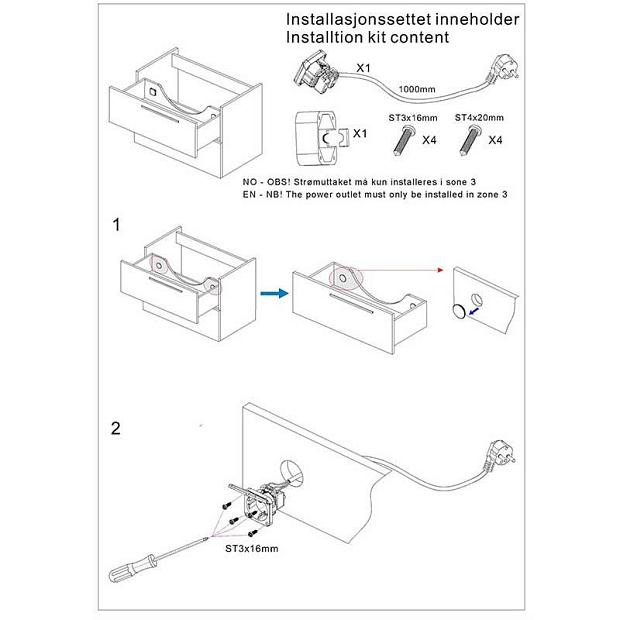 Installasjonssettet inneholder
Installtion kit content

X1
1000mm

X1
ST3x16mm
X4
ST4x20mm
X4

NO - OBS! Strømuttaket må kun installeres i sone 3
EN - NB! The power outlet must only be installed in zone 3

1

2

ST3x16mm