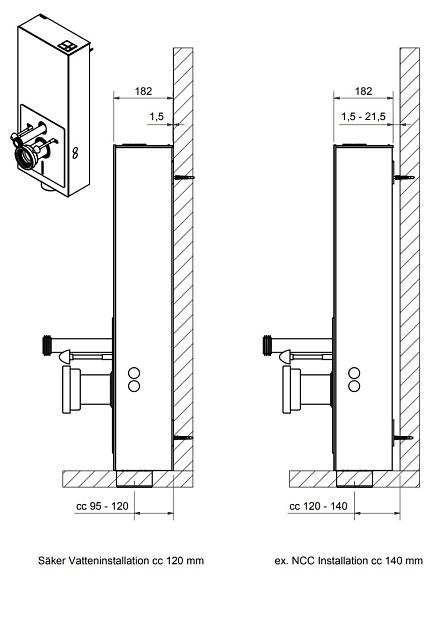 182

1,5

cc 95 - 120

Säker Vatteninstallation cc 120 mm

182

1,5 - 21,5

cc 120 - 140

ex. NCC Installation cc 140 mm